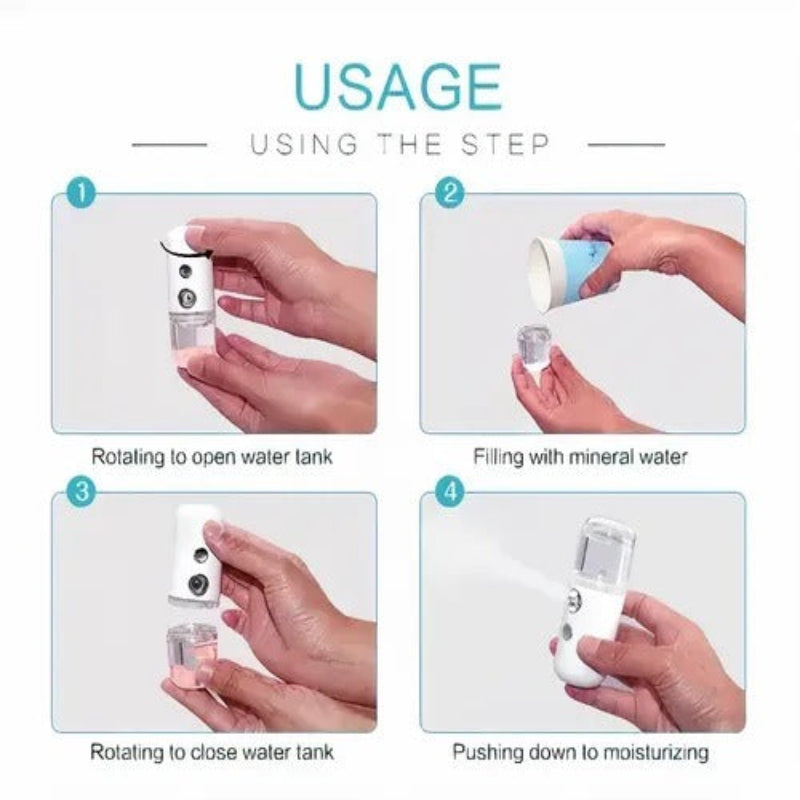 USAGE

USING THE STEP

1

Rotating to open water tank

2

Filling with mineral water

3

Rotating to close water tank

4

Pushing down to moisturizing