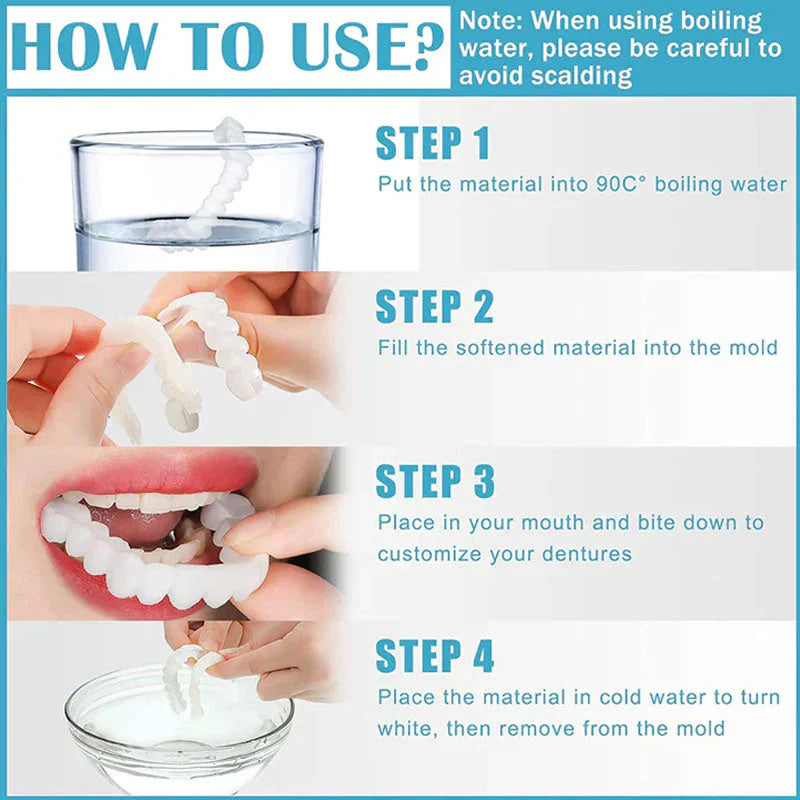 HOW TO USE?

Note: When using boiling water, please be careful to avoid scalding

STEP 1
Put the material into 90C° boiling water

STEP 2
Fill the softened material into the mold

STEP 3
Place in your mouth and bite down to customize your dentures

STEP 4
Place the material in cold water to turn white, then remove from the mold